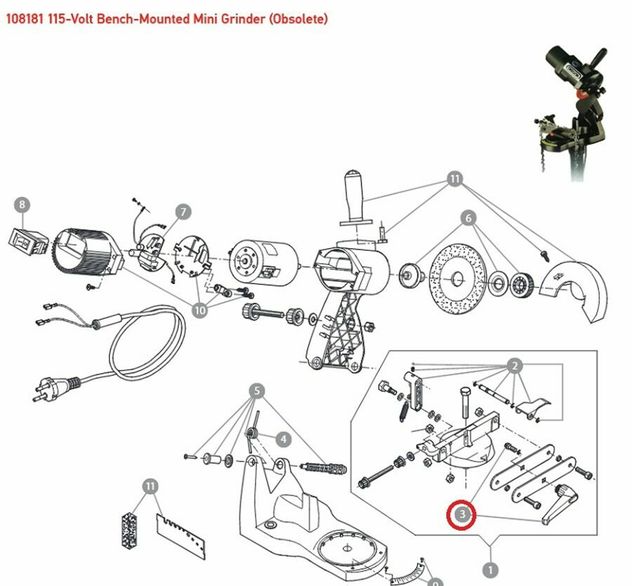 108181 115-Volt Bench-Mounted Mini Grinder (Obsolete)

8
7
11
6
10
2
5
4
11
3
1
9