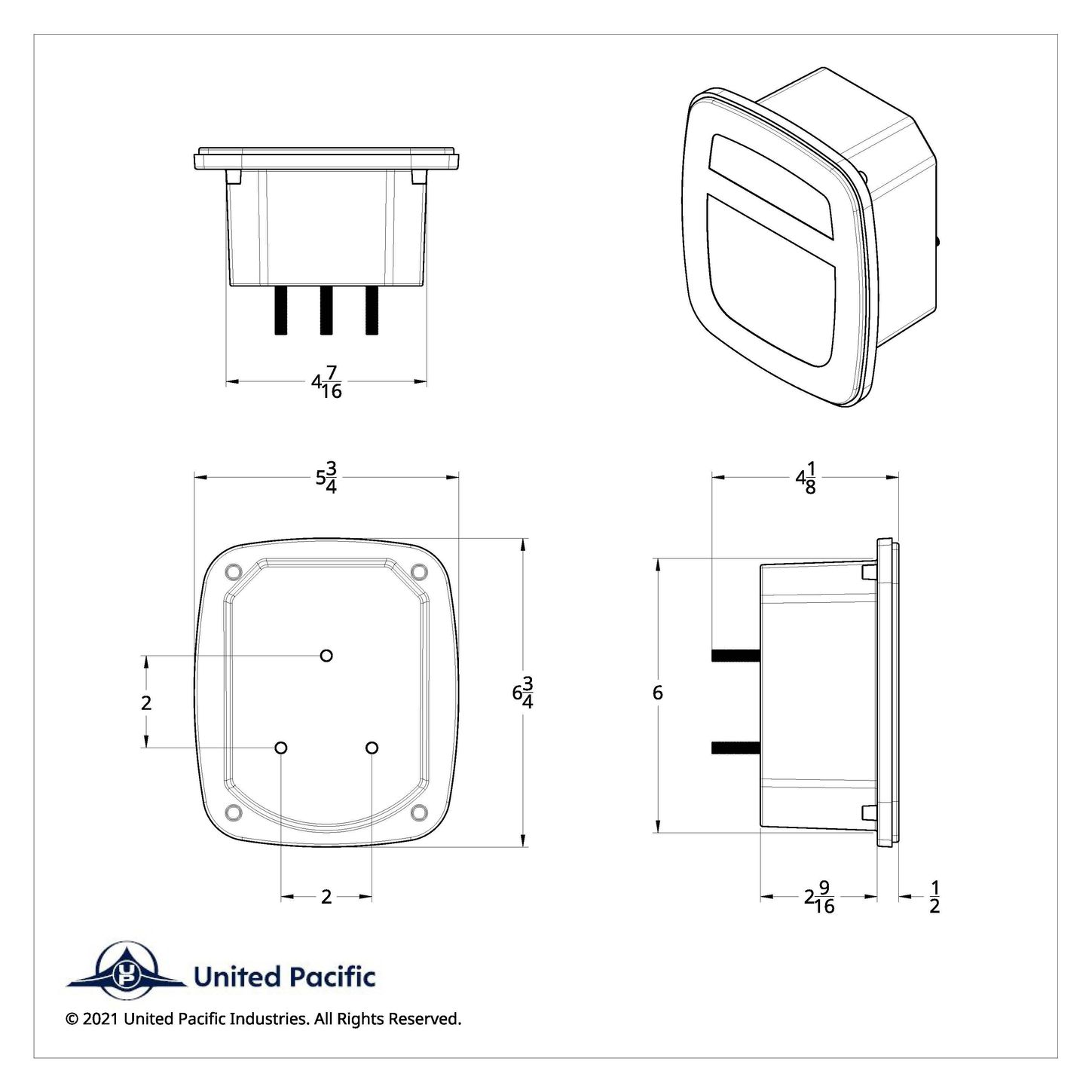 $4\frac{7}{16}$

$5\frac{3}{4}$

$4\frac{1}{8}$

2

$6\frac{3}{4}$

6

2

$2\frac{9}{16}$

$\frac{1}{2}$

UP

United Pacific

© 2021 United Pacific Industries. All Rights Reserved.