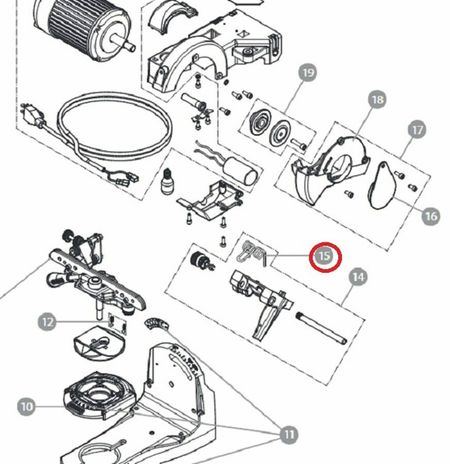 19
18
17
16
15
14
12
10
11