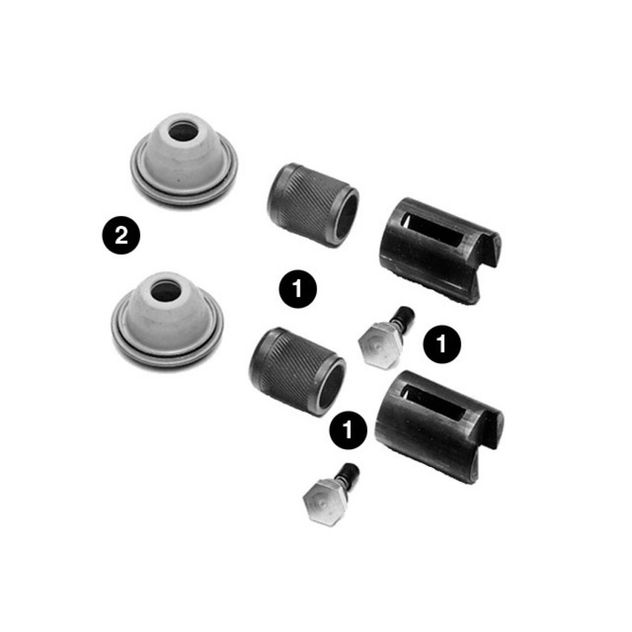 2

1

1

1