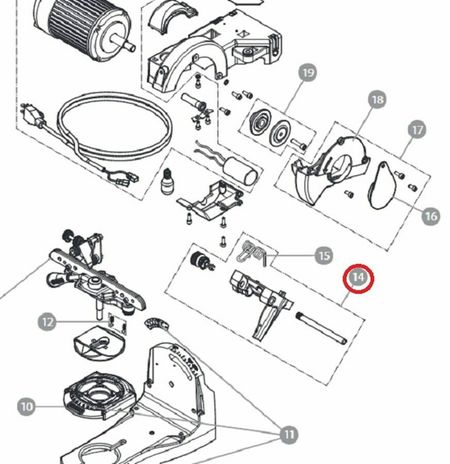 19
18
17
16
15
14
12
10
11