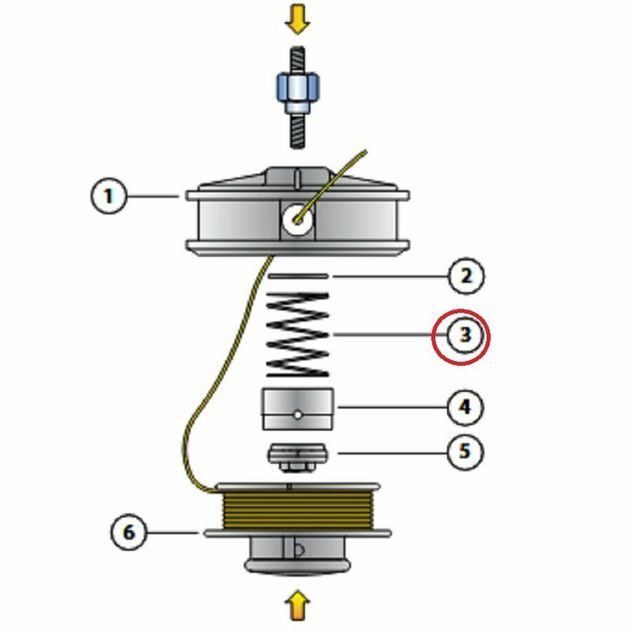 1
2
3
4
5
6