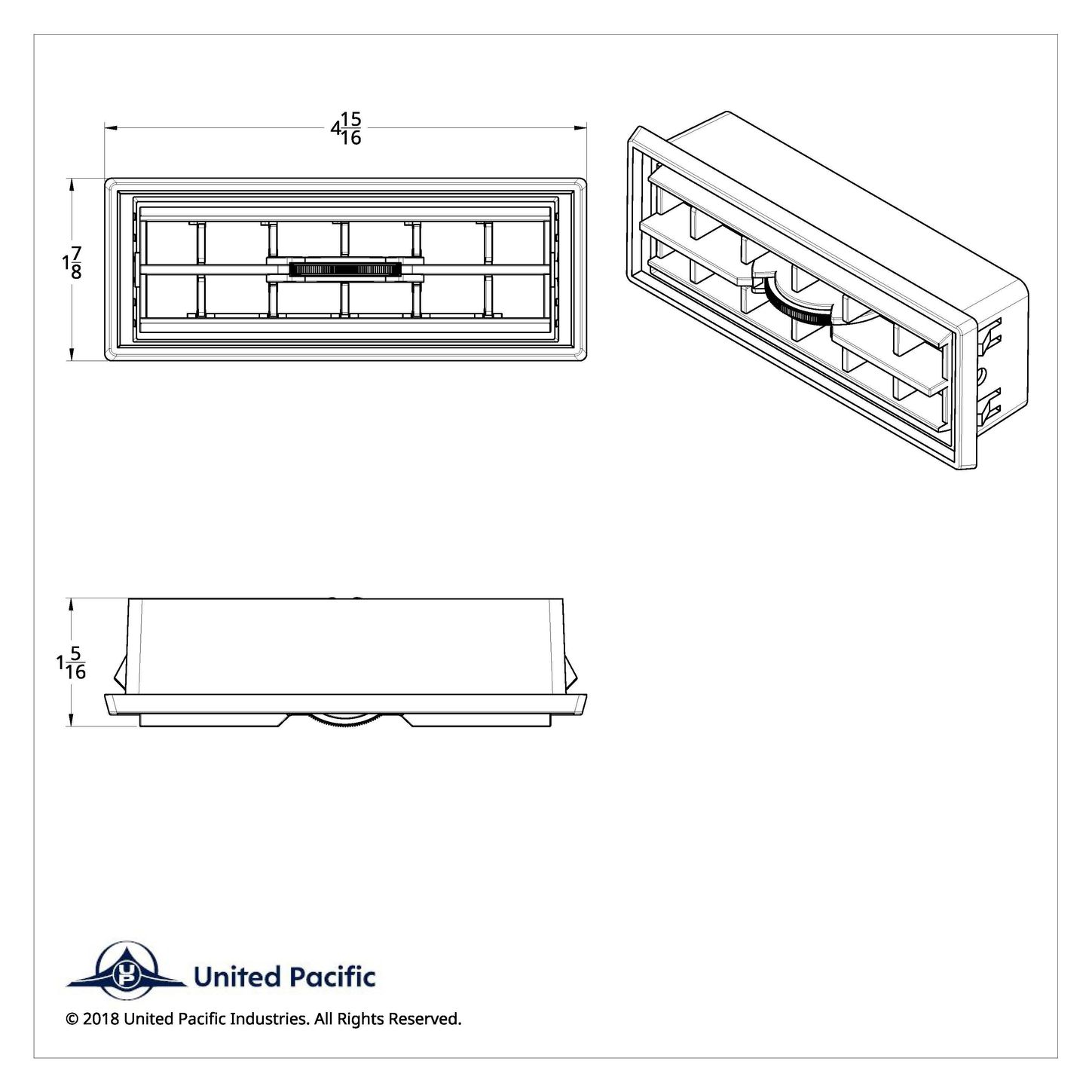 $4\frac{15}{16}$

$1\frac{7}{8}$

$1\frac{5}{16}$

UP

United Pacific

© 2018 United Pacific Industries. All Rights Reserved.