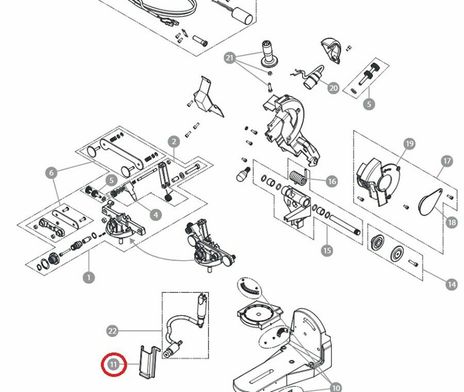 21
20
5
2
19
17
6
5
16
4
18
15
1
14
22
11
10