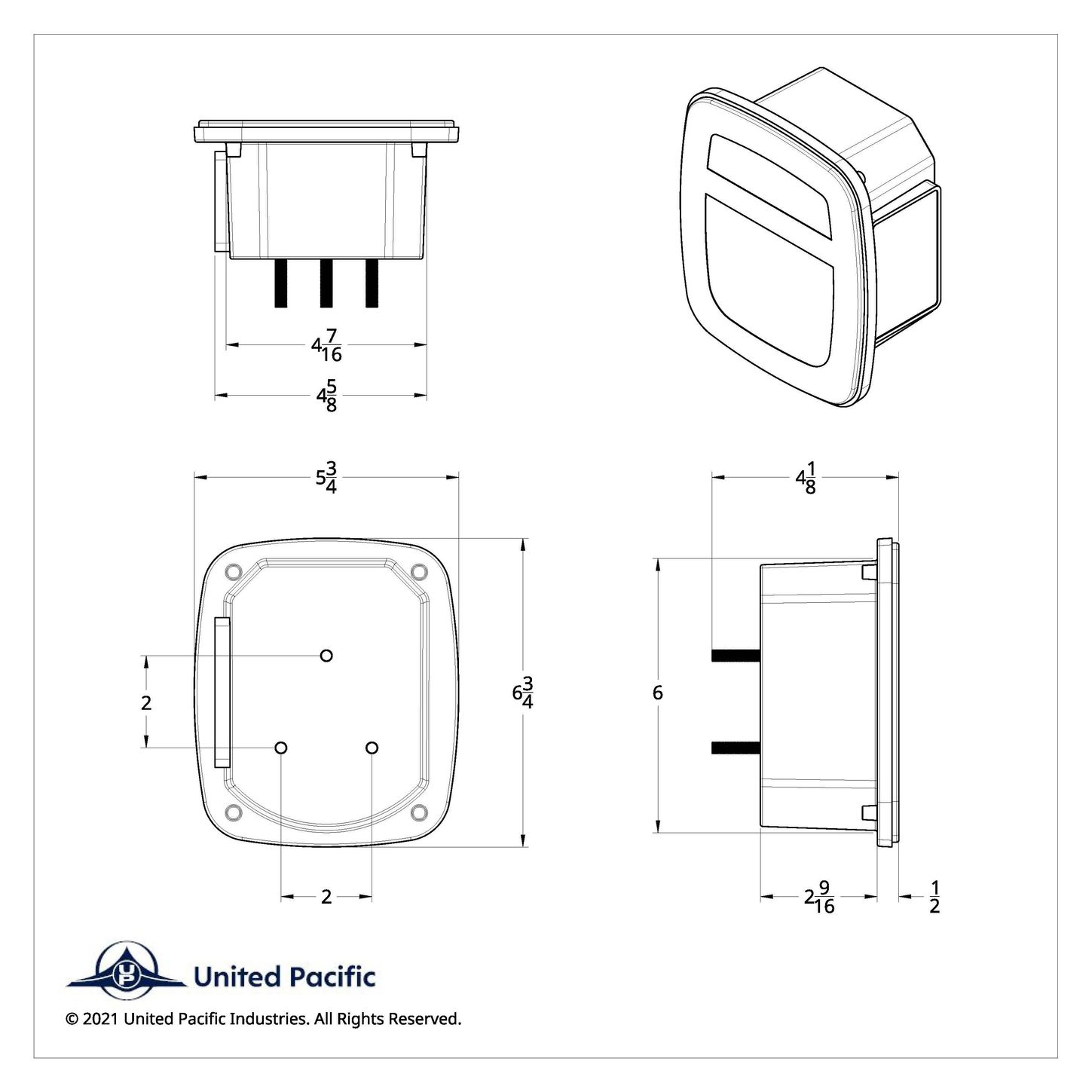 $4\frac{7}{16}$

$4\frac{5}{8}$

$5\frac{3}{4}$

$4\frac{1}{8}$

2

$6\frac{3}{4}$

6

2

$2\frac{9}{16}$

$\frac{1}{2}$

United Pacific

© 2021 United Pacific Industries. All Rights Reserved.