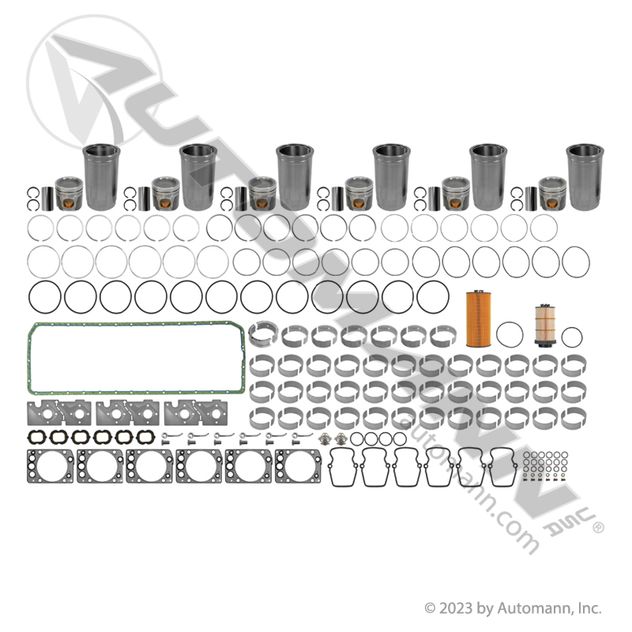 AUTOMANN USA ®
automann.com
© 2023 by Automann, Inc.