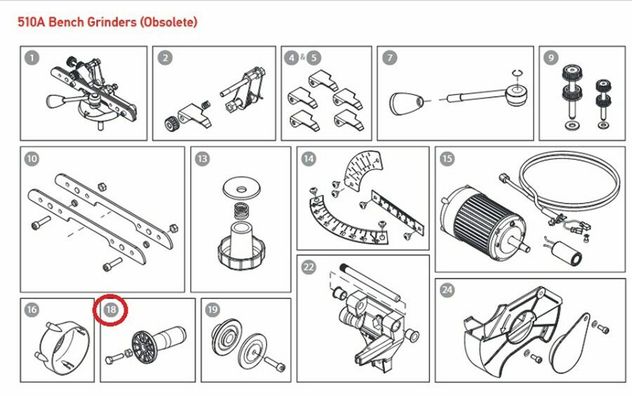 510A Bench Grinders (Obsolete)

1

2

4 & 5

7

9

10

13

14

15

16

18

19

22

24