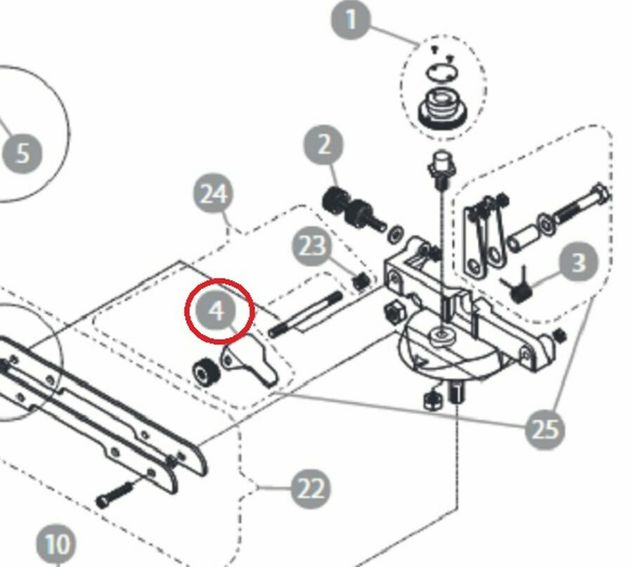 1
5
2
24
23
3
4
25
22
10