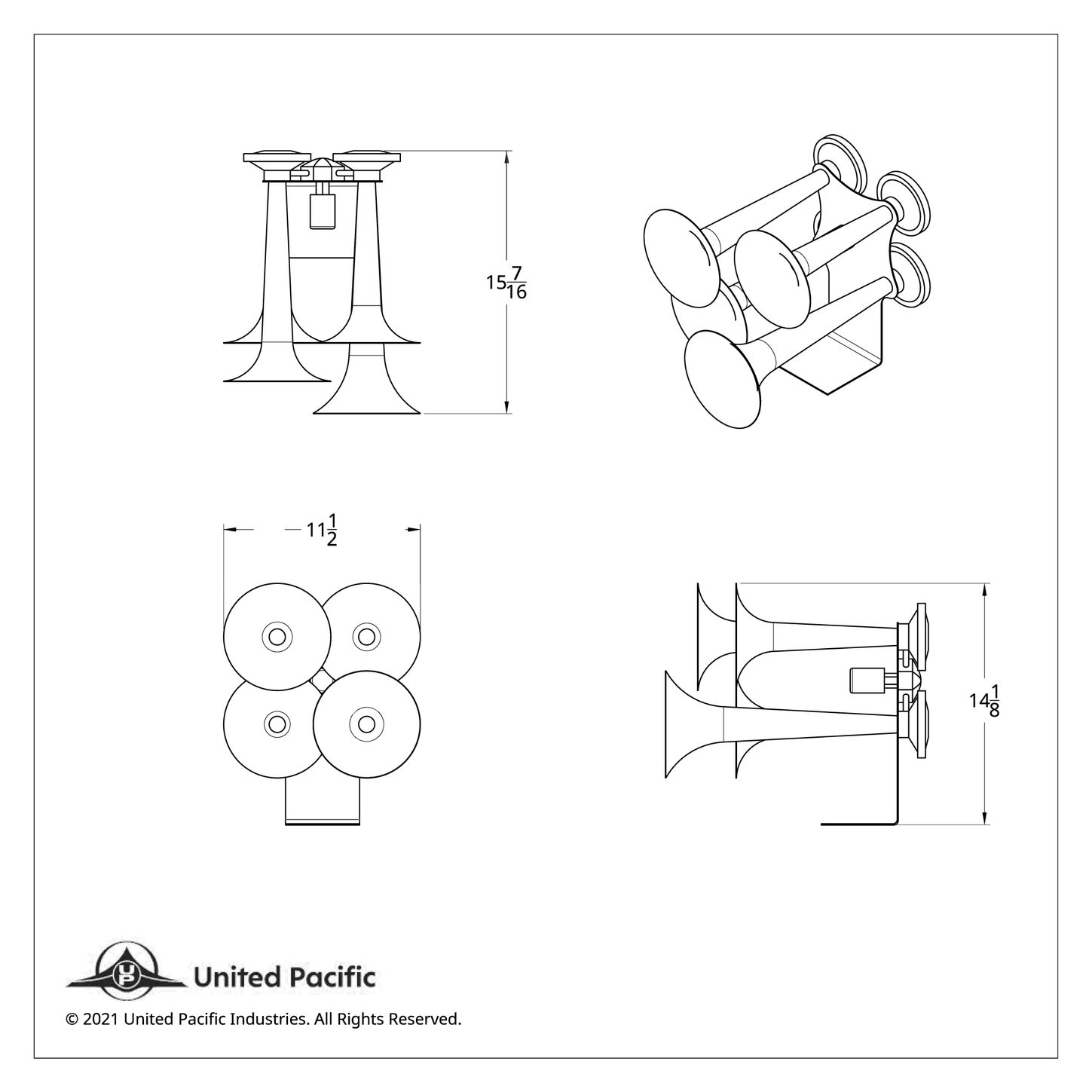 $15\frac{7}{16}$

$11\frac{1}{2}$

$14\frac{1}{8}$

UP United Pacific

© 2021 United Pacific Industries. All Rights Reserved.